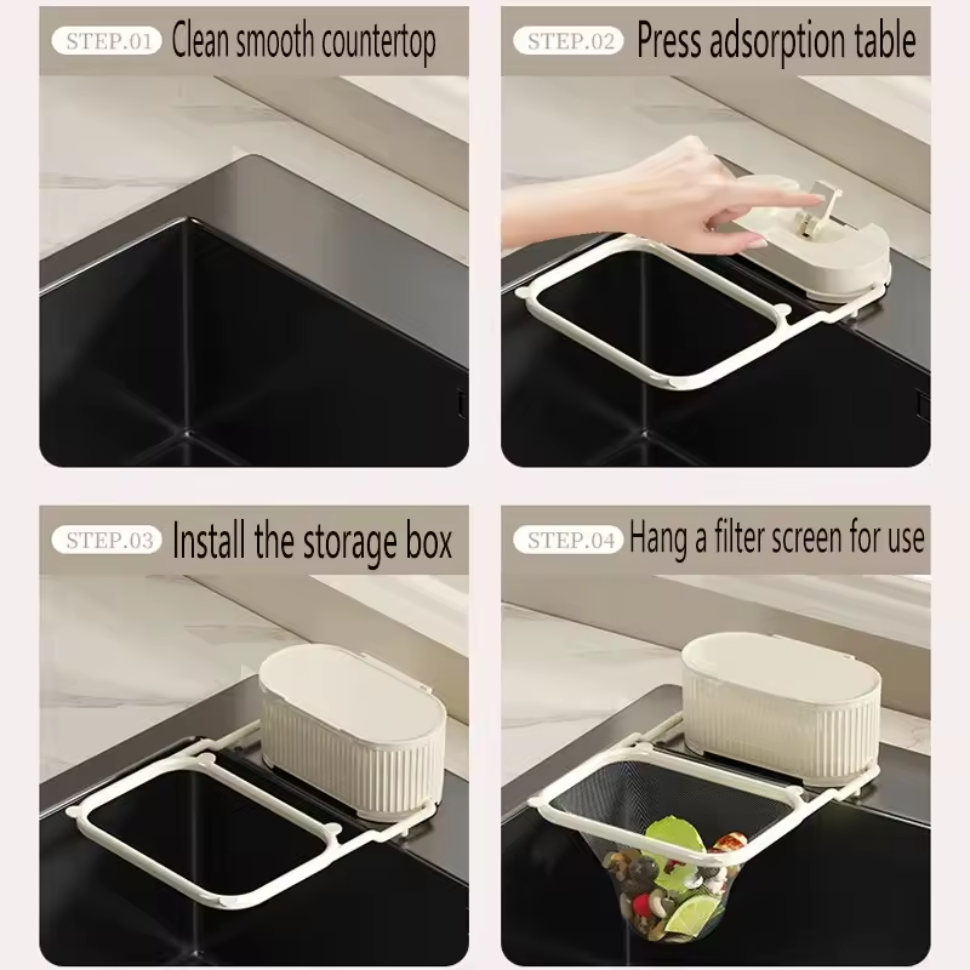 STEP.01 Clean smooth countertop

STEP.02 Press adsorption table

STEP.03 Install the storage box

STEP.04 Hang a filter screen for use